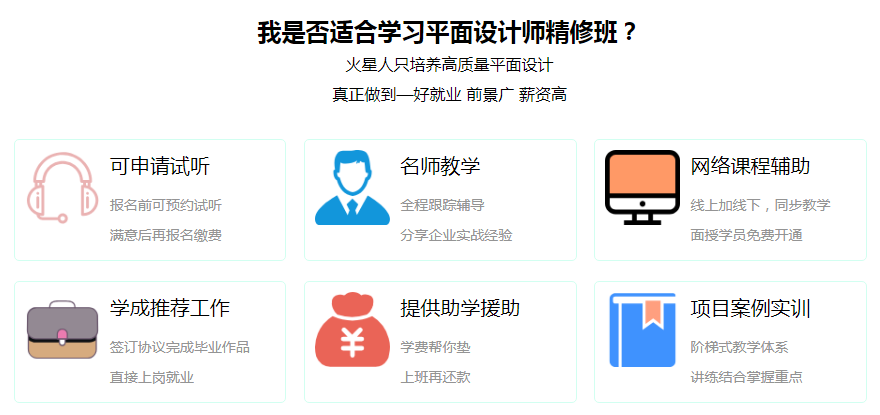 我是否适合学习平面设计师精修班？

火星人只培养高质量平面设计

真正做到—好就业 前景广 薪资高

可申请试听

报名前可预约试听

满意后再报名缴费

名师教学

全程跟踪辅导

分享企业实战经验

网络课程辅助

线上加线下，同步教学

面授学员免费开通

学成推荐工作

签订协议完成毕业作品

直接上岗就业

提供助学援助

学费帮你垫

上班再还款

项目案例实训

阶梯式教学体系

讲练结合掌握重点